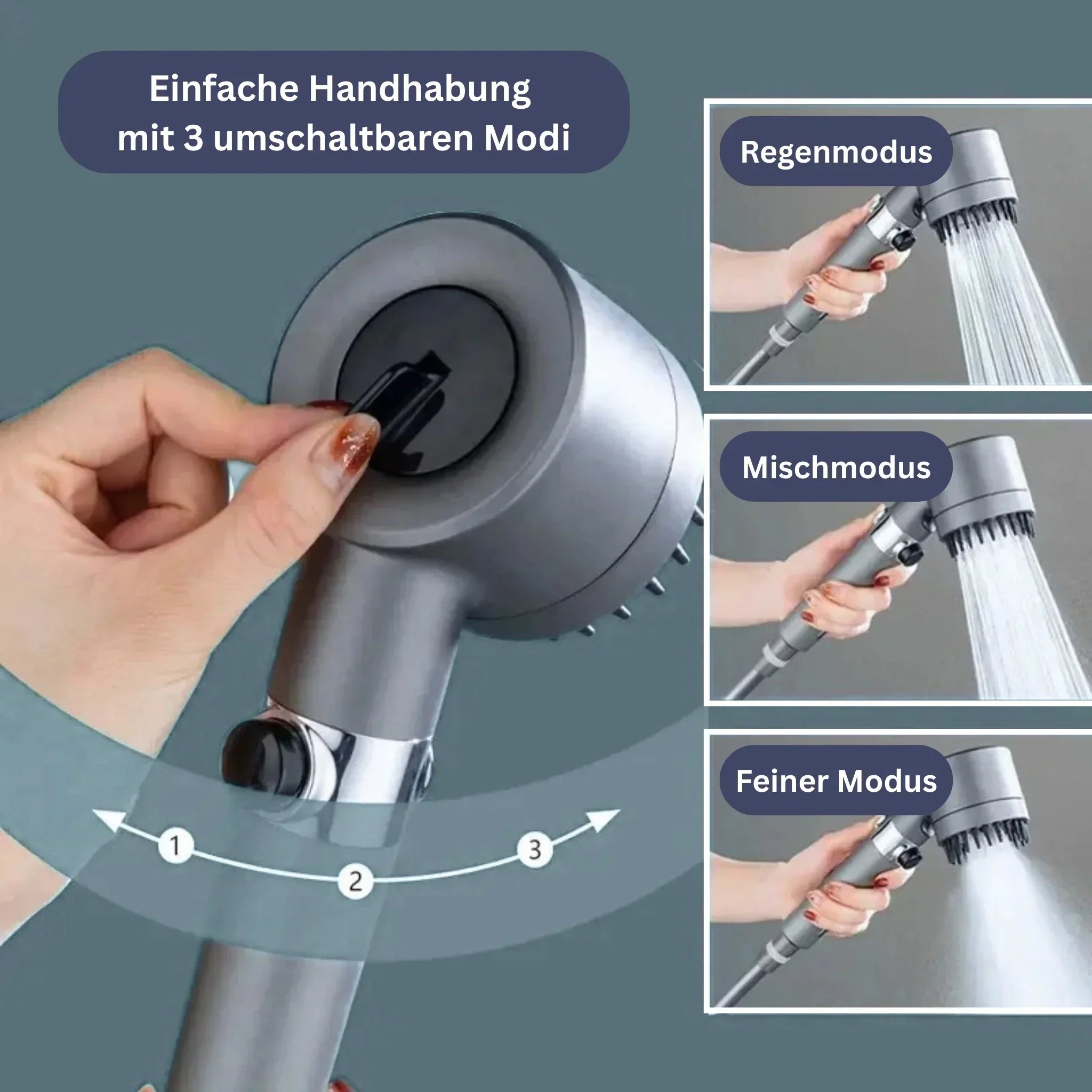 Einfache Handhabung
mit 3 umschaltbaren Modi

1
2
3

Regenmodus

Mischmodus

Feiner Modus